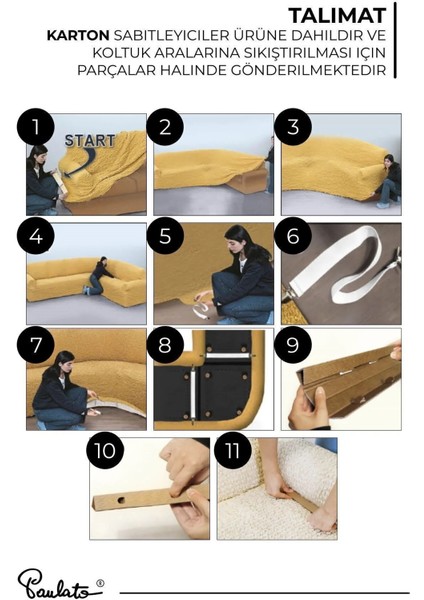 TALIMAT
KARTON SABITLEYICILER ÜRÜNE DAHILDIR VE KOLTUK ARALARINA SIKIŞTIRILMASI IÇIN PARÇALAR HALINDE GÖNDERILMEKTEDIR

1
START
2
3
4
5
6
7
8
9
10
11

Paulato®