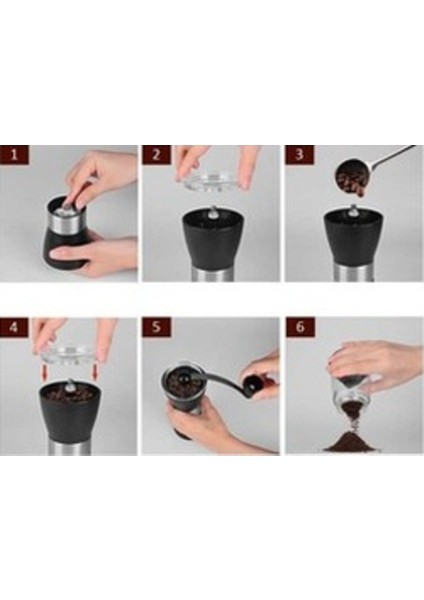 1

2

3

4

5

6