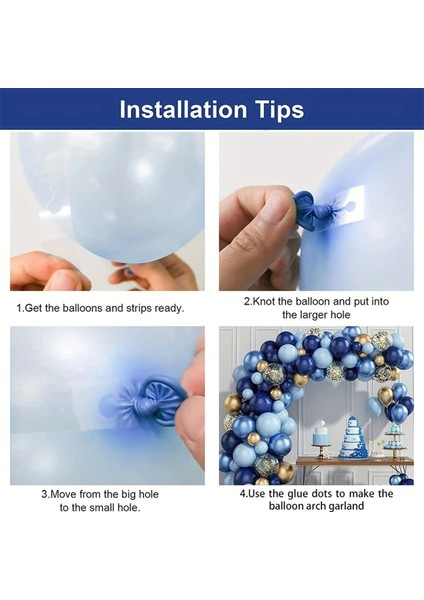 Installation Tips

1.Get the balloons and strips ready.

2.Knot the balloon and put into the larger hole

3.Move from the big hole to the small hole.

4.Use the glue dots to make the balloon arch garland