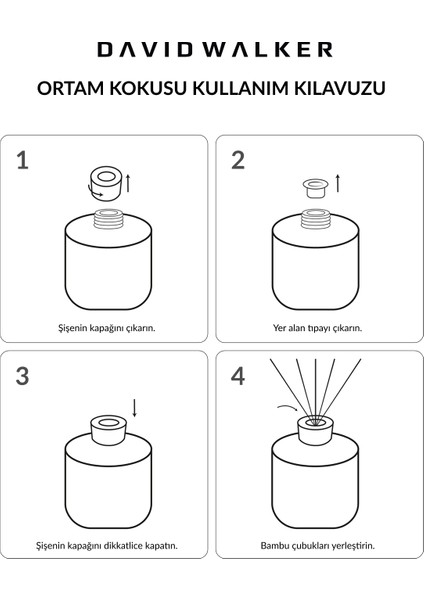 DAVID WALKER

ORTAM KOKUSU KULLANIM KILAVUZU

1

Şişenin kapağını çıkarın.

2

Yer alan tıpayı çıkarın.

3

Şişenin kapağını dikkatlice kapatın.

4

Bambu çubukları yerleştirin.