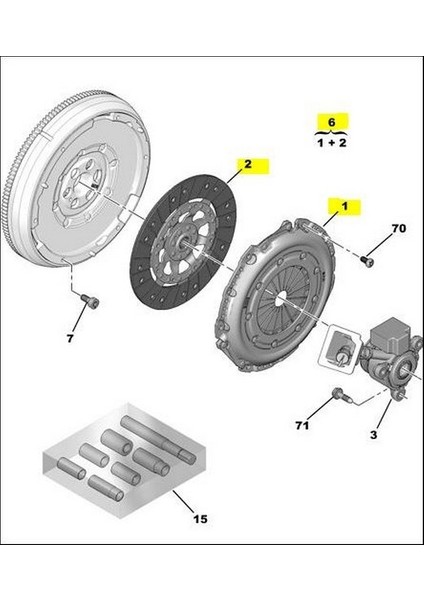 6
1 + 2
2
1
70
7
71
3
15