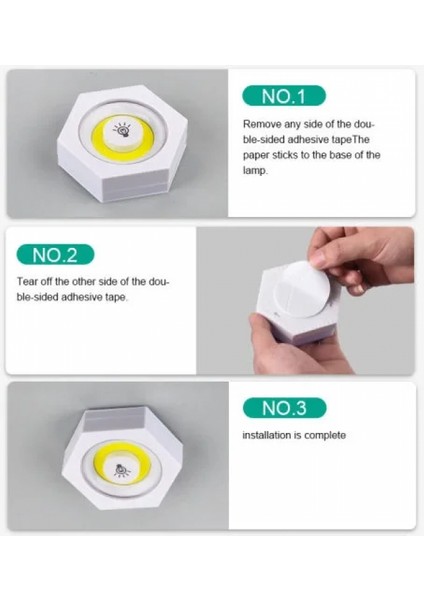 NO.1

Remove any side of the double-sided adhesive tapeThe paper sticks to the base of the lamp.

NO.2

Tear off the other side of the double-sided adhesive tape.

NO.3

installation is complete