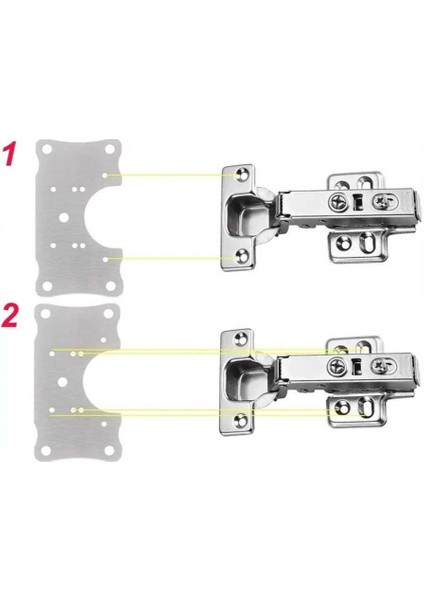 1

2