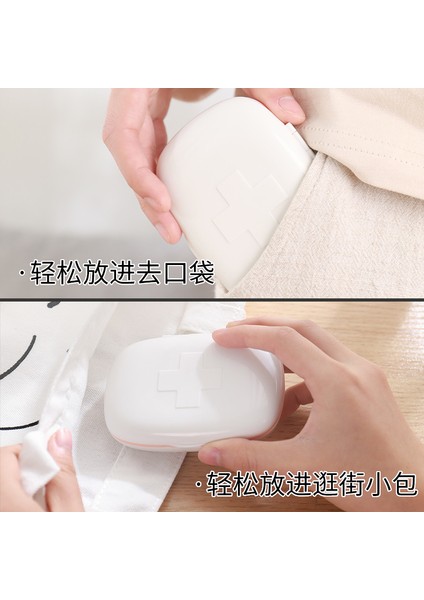 ·轻松放进去口袋

·轻松放进逛街小包