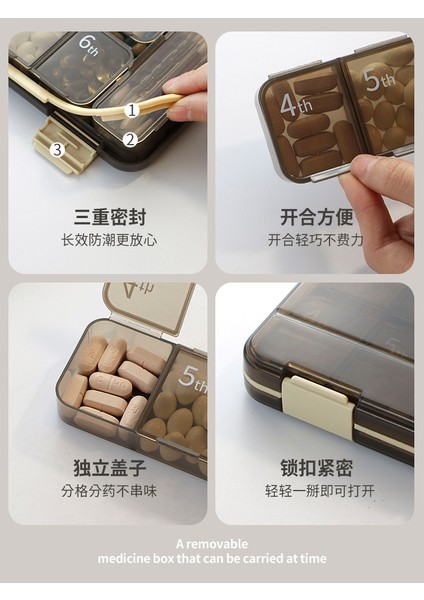 6th

1

2

3

三重密封
长效防潮更放心

4th

5th

开合方便
开合轻巧不费力

4th

5th

独立盖子
分格分药不串味

锁扣紧密
轻轻一掰即可打开

A removable
medicine box that can be carried at time