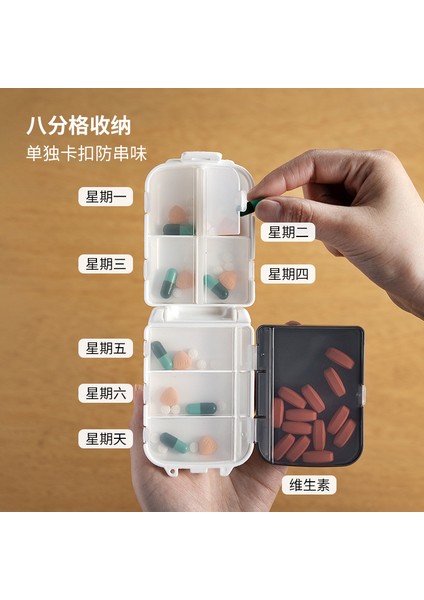 八分格收纳

单独卡扣防串味

星期一

星期二

星期三

星期四

星期五

星期六

星期天

维生素