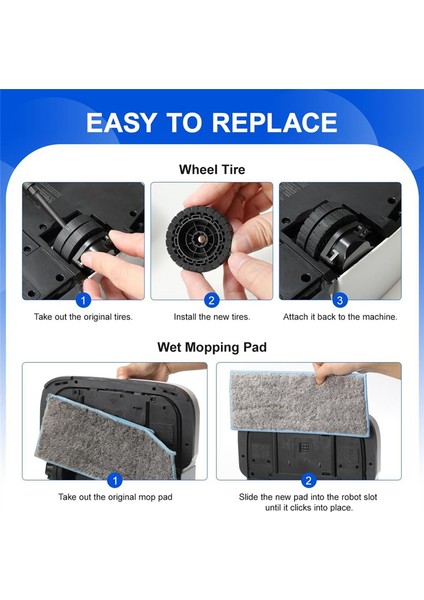 EASY TO REPLACE

Wheel Tire

1
Take out the original tires.

2
Install the new tires.

3
Attach it back to the machine.

Wet Mopping Pad

1
Take out the original mop pad

2
Slide the new pad into the robot slot until it clicks into place.