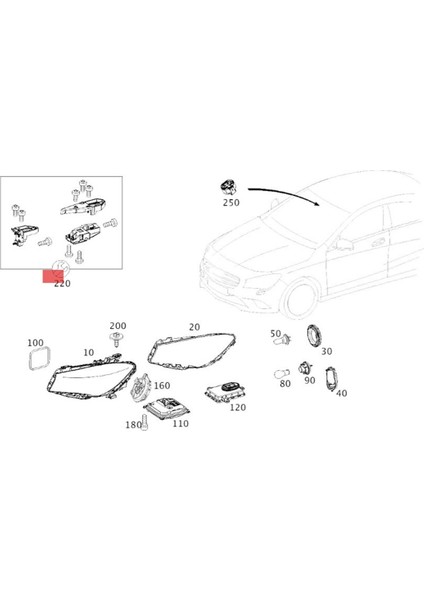 250

220

200

20

100

10

50

30

160

80

90

40

120

180

110