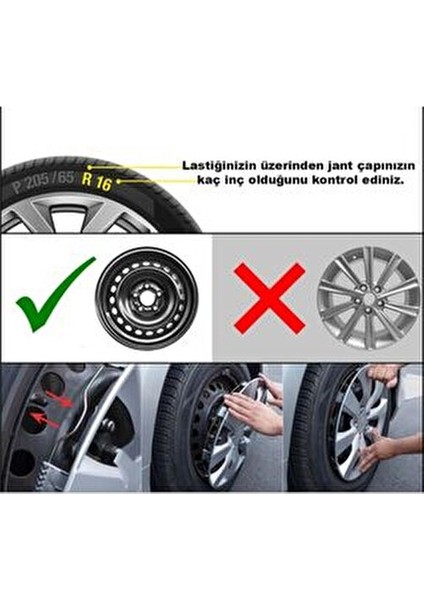 P 205/65 R 16

Lastiğinizin üzerinden jant çapınızın kaç inç olduğunu kontrol ediniz.