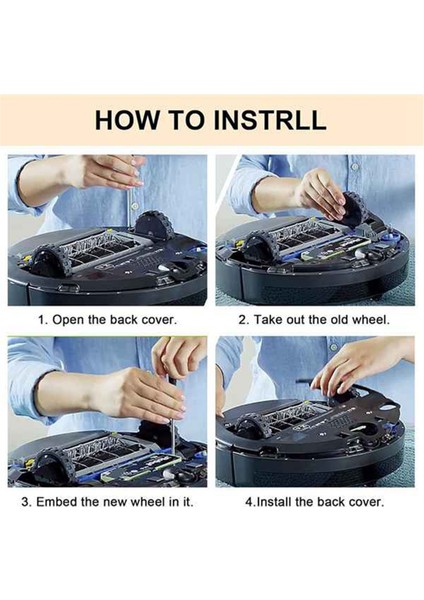 HOW TO INSTRLL

1. Open the back cover.

2. Take out the old wheel.

3. Embed the new wheel in it.

4.Install the back cover.