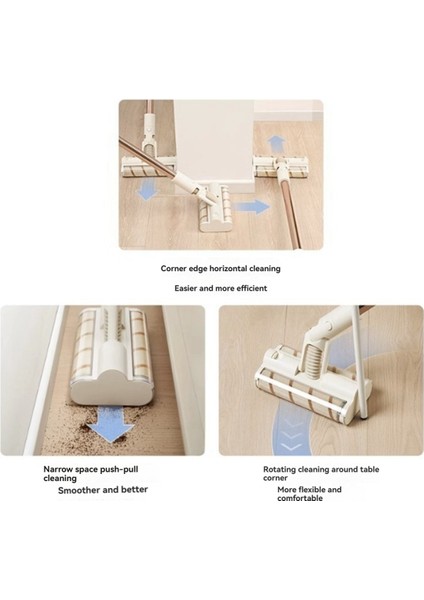 Corner edge horizontal cleaning

Easier and more efficient

Narrow space push-pull cleaning

Smoother and better

Rotating cleaning around table corner

More flexible and comfortable