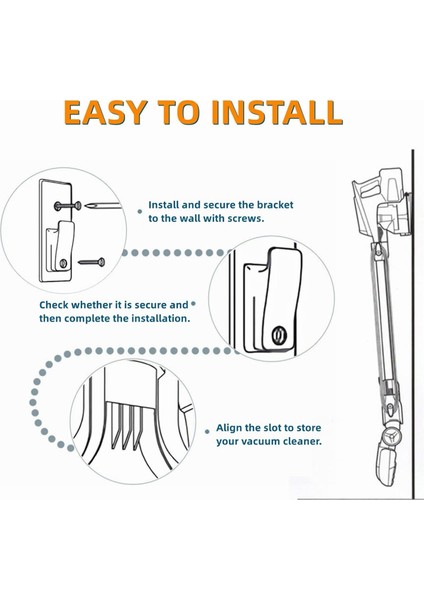 EASY TO INSTALL

Install and secure the bracket to the wall with screws.

Check whether it is secure and then complete the installation.

Align the slot to store your vacuum cleaner.