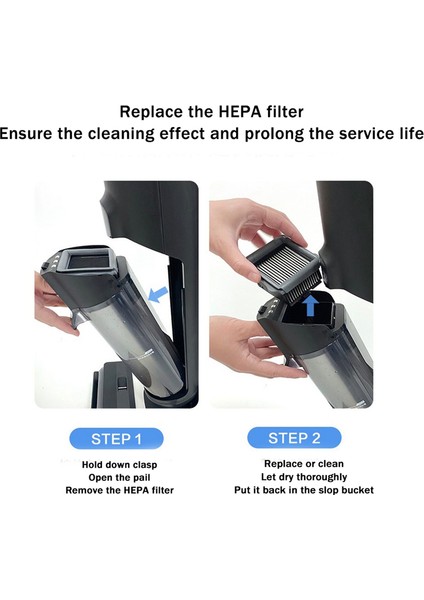 Replace the HEPA filter
Ensure the cleaning effect and prolong the service life

STEP 1

Hold down clasp
Open the pail
Remove the HEPA filter

STEP 2

Replace or clean
Let dry thoroughly
Put it back in the slop bucket