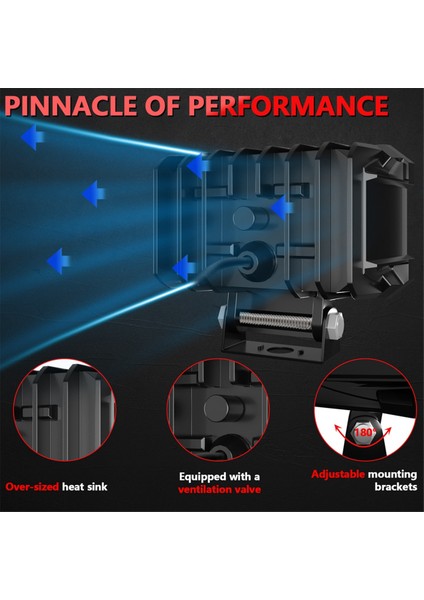 PINNACLE OF PERFORMANCE

180°

Over-sized heat sink

Equipped with a ventilation valve

Adjustable mounting brackets