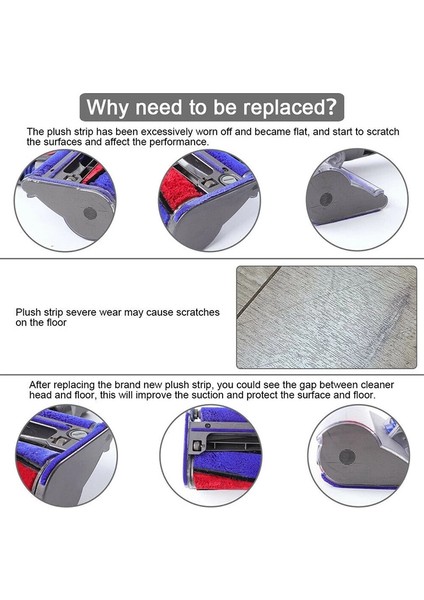 Why need to be replaced?

The plush strip has been excessively worn off and became flat, and start to scratch the surfaces and affect the performance.

Plush strip severe wear may cause scratches on the floor

After replacing the brand new plush strip, you could see the gap between cleaner head and floor, this will improve the suction and protect the surface and floor.