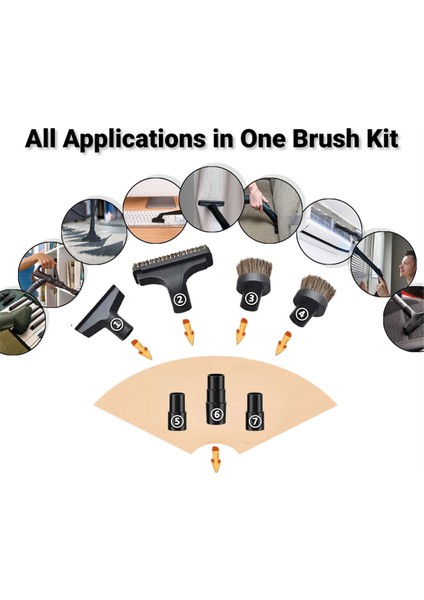 All Applications in One Brush Kit

1
2
3
4
5
6
7