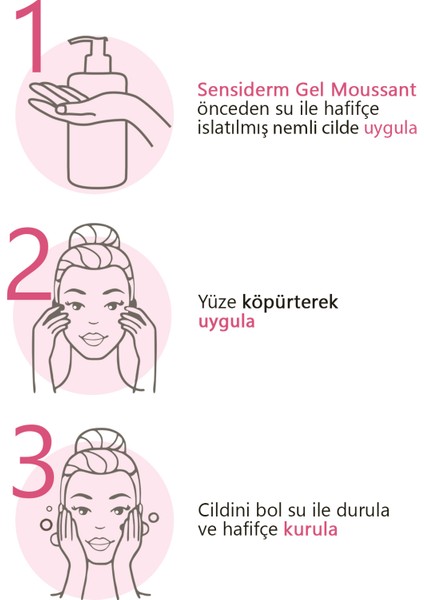 1

Sensiderm Gel Moussant önceden su ile hafifçe islatılmış nemli cilde uygula

2

Yüze köpürterek uygula

3

Cildini bol su ile durula ve hafifçe kurula