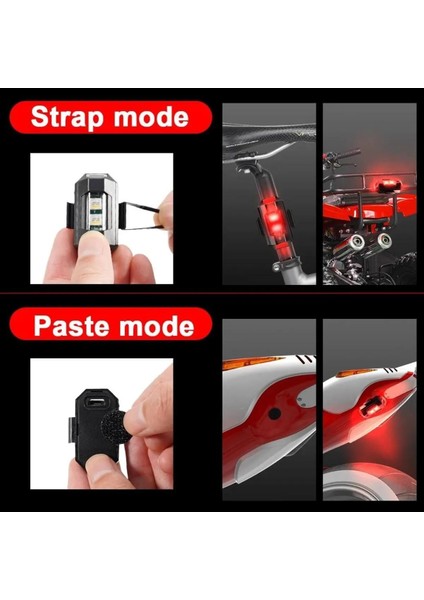 Strap mode

Paste mode