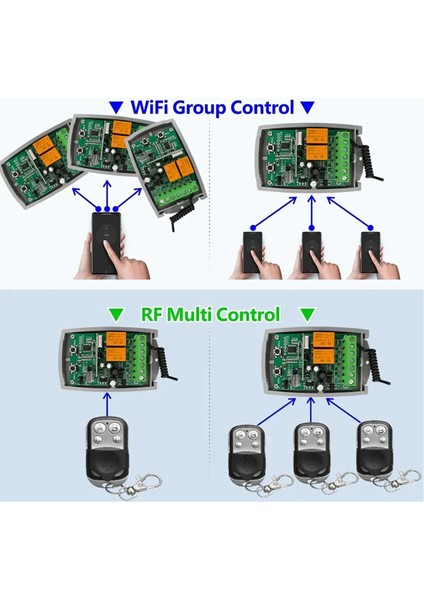 ▼ WiFi Group Control ▼

▼ RF Multi Control ▼