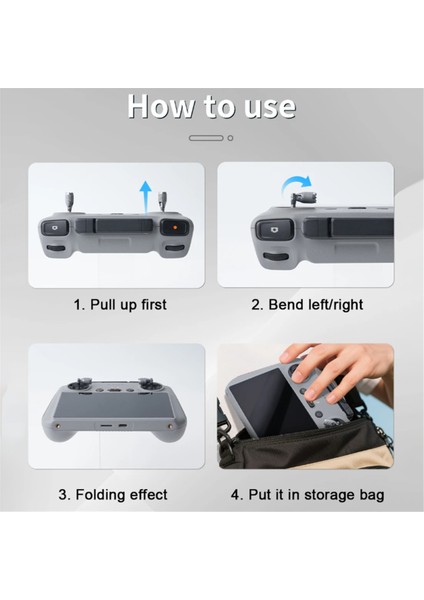 How to use

1. Pull up first

2. Bend left/right

3. Folding effect

4. Put it in storage bag