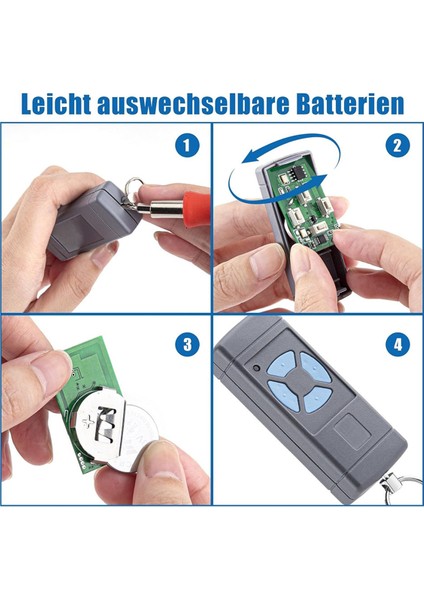 Leicht auswechselbare Batterien

1

2

3

4