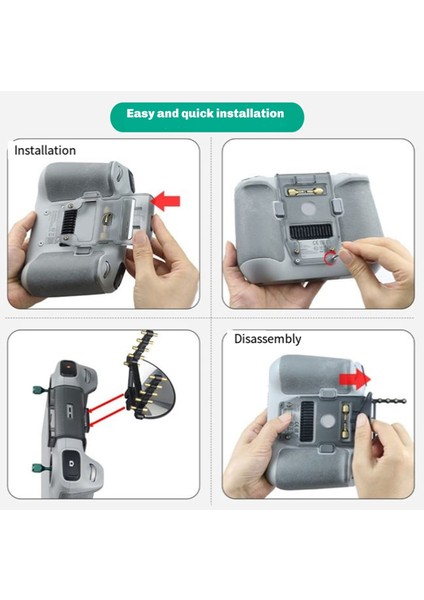 Easy and quick installation

Installation

Disassembly