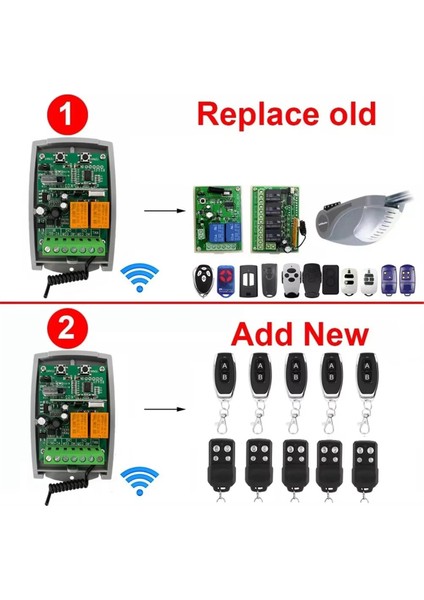 1

Replace old

2

Add New

A
B

A
B

A
B

A
B

A
B