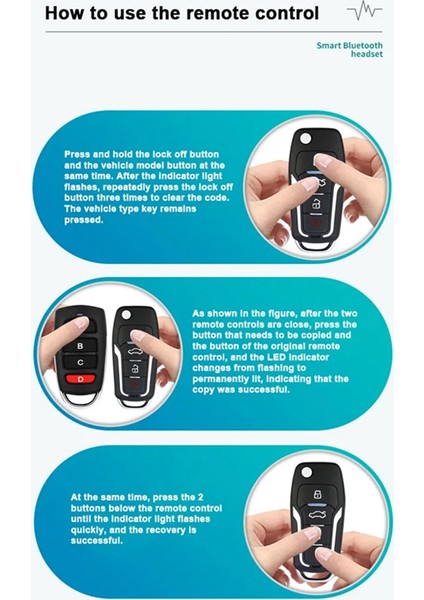 How to use the remote control

Smart Bluetooth headset

Press and hold the lock off button and the vehicle model button at the same time. After the indicator light flashes, repeatedly press the lock off button three times to clear the code. The vehicle type key remains pressed.

B
C
D

As shown in the figure, after the two remote controls are close, press the button that needs to be copied and the button of the original remote control, and the LED indicator changes from flashing to permanently lit, indicating that the copy was successful.

At the same time, press the 2 buttons below the remote control until the indicator light flashes quickly, and the recovery is successful.