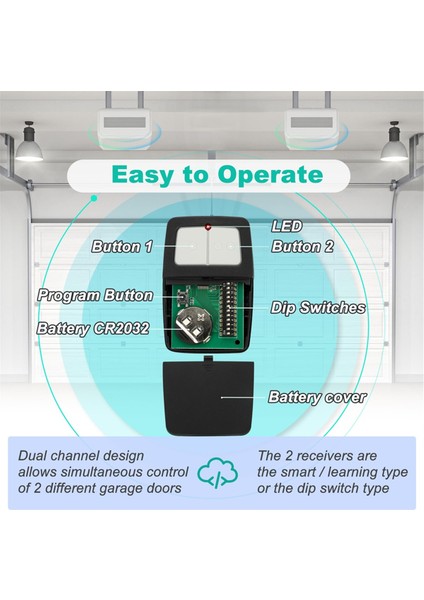 Easy to Operate

LED

Button 1

Button 2

Program Button

Dip Switches

Battery CR2032

Battery cover

Dual channel design allows simultaneous control of 2 different garage doors

The 2 receivers are the smart / learning type or the dip switch type