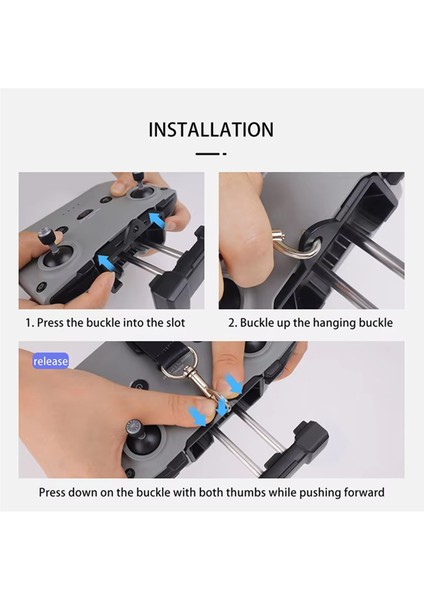 INSTALLATION

1. Press the buckle into the slot

2. Buckle up the hanging buckle

release

Press down on the buckle with both thumbs while pushing forward