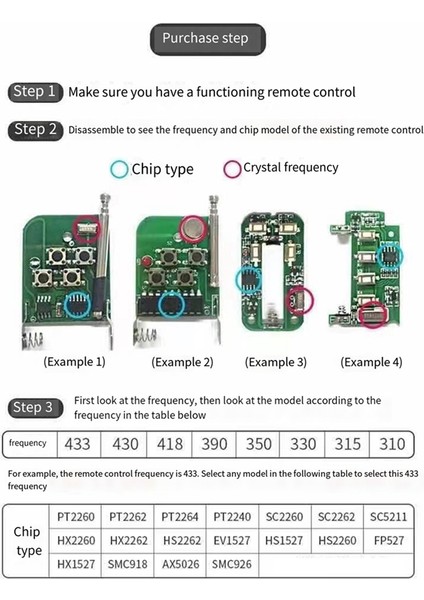 Purchase step

Step 1 Make sure you have a functioning remote control

Step 2 Disassemble to see the frequency and chip model of the existing remote control

Chip type Crystal frequency

(Example 1) (Example 2) (Example 3) (Example 4)

Step 3 First look at the frequency, then look at the model according to the frequency in the table below

| frequency | 433 | 430 | 418 | 390 | 350 | 330 | 315 | 310 |
|---|---|---|---|---|---|---|---|---|

For example, the remote control frequency is 433. Select any model in the following table to select this 433 frequency

| Chip type | PT2260 | PT2262 | PT2264 | PT2240 | SC2260 | SC2262 | SC5211 |
|---|---|---|---|---|---|---|---|
| | HX2260 | HX2262 | HS2262 | EV1527 | HS1527 | HS2260 | FP527 |
| | HX1527 | SMC918 | AX5026 | SMC926 | | | |