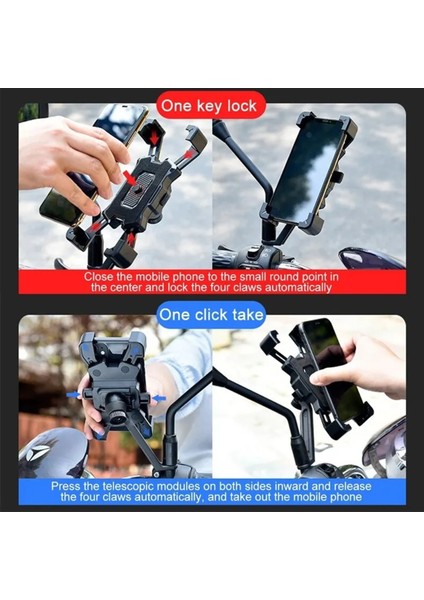 One key lock

Close the mobile phone to the small round point in the center and lock the four claws automatically

One click take

Press the telescopic modules on both sides inward and release the four claws automatically, and take out the mobile phone