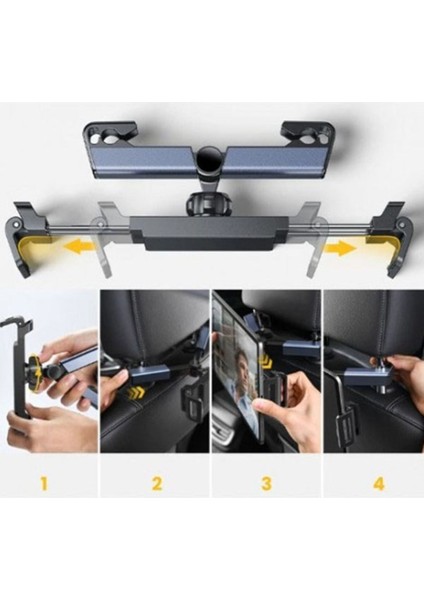 1

2

3

4