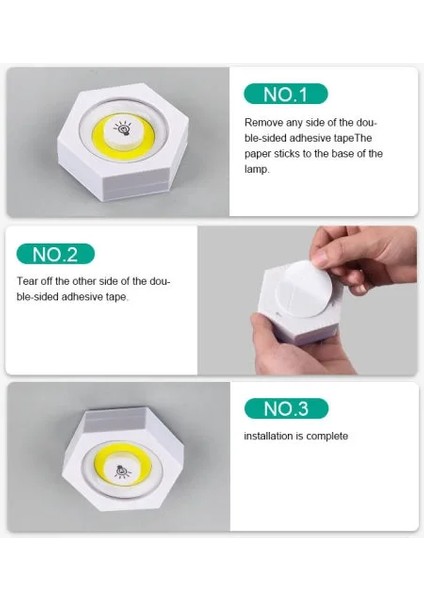 NO.1

Remove any side of the double-sided adhesive tapeThe paper sticks to the base of the lamp.

NO.2

Tear off the other side of the double-sided adhesive tape.

NO.3

installation is complete