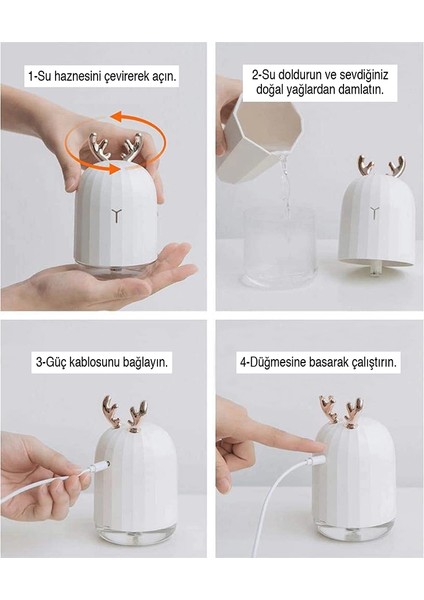 1-Su haznesini çevirerek açın.

2-Su doldurun ve sevdiğiniz doğal yağlardan damlatın.

3-Güç kablosunu bağlayın.

4-Düğmesine basarak çalıştırın.