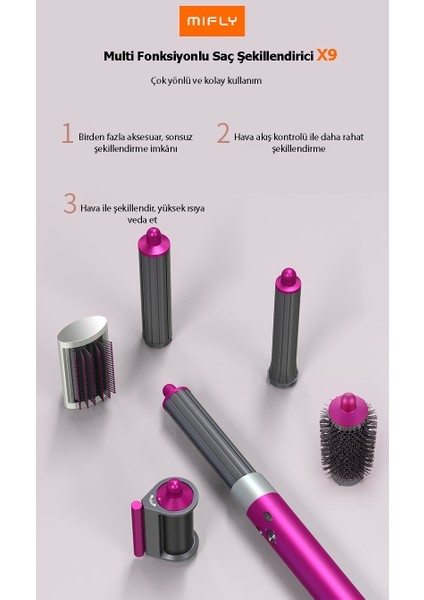 MIFLY

Multi Fonksiyonlu Saç Şekillendirici X9

Çok yönlü ve kolay kullanım

1 Birden fazla aksesuar, sonsuz şekillendirme imkânı

2 Hava akış kontrolü ile daha rahat şekillendirme

3 Hava ile şekillendir, yüksek ısıya veda et