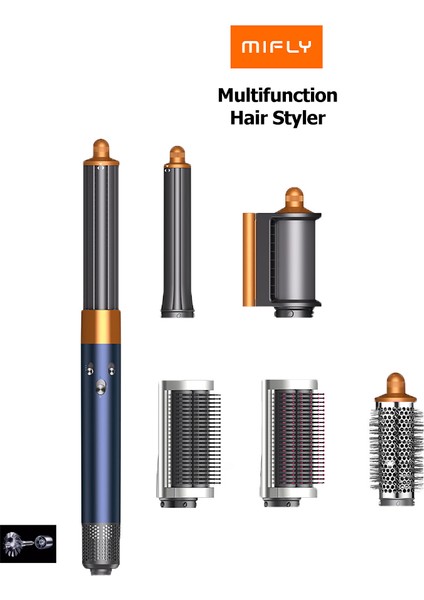 MIFLY

Multifunction
Hair Styler