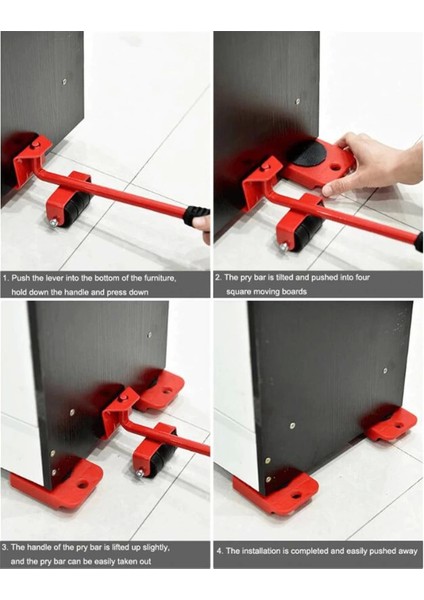 1. Push the lever into the bottom of the furniture, hold down the handle and press down

2. The pry bar is tilted and pushed into four square moving boards

3. The handle of the pry bar is lifted up slightly, and the pry bar can be easily taken out

4. The installation is completed and easily pushed away