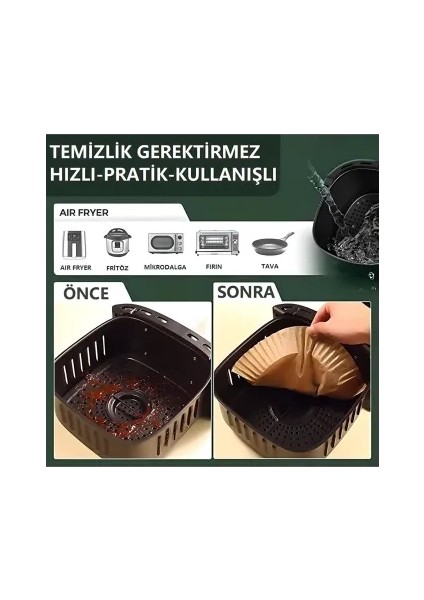 TEMİZLİK GEREKTİRMEZ
HIZLI-PRATİK-KULLANIŞLI

AIR FRYER

AIR FRYER
FRİTÖZ
MİKRODALGA
FIRIN
TAVA

ÖNCE

SONRA