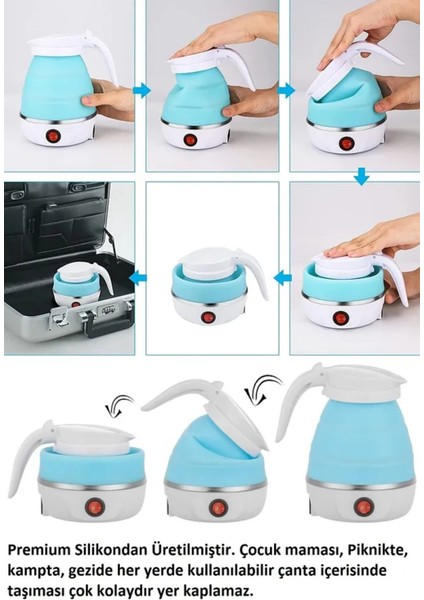 Premium Silikondan Üretilmiştir. Çocuk maması, Piknikte, kampta, gezide her yerde kullanılabilir çanta içerisinde taşıması çok kolaydır yer kaplamaz.