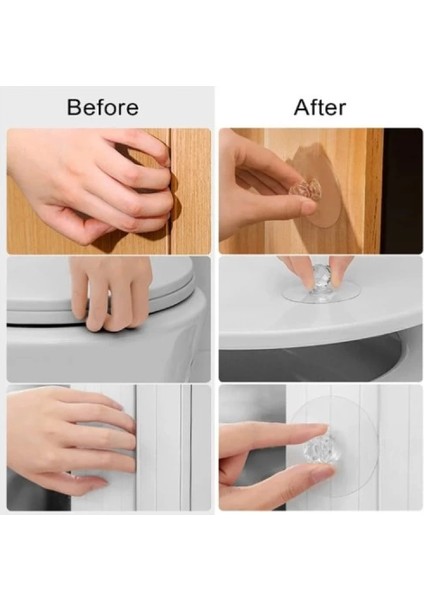 Before

After