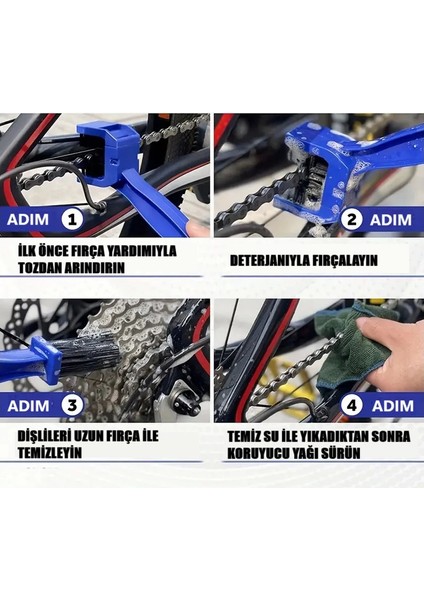 ADIM 1

İLK ÖNCE FIRÇA YARDIMIYLA TOZDAN ARINDIRIN

2 ADIM

DETERJANIYLA FIRÇALAYIN

ADIM 3

DİŞLİLERİ UZUN FIRÇA İLE TEMİZLEYİN

4 ADIM

TEMİZ SU İLE YIKADIKTAN SONRA KORUYUCU YAĞI SÜRÜN