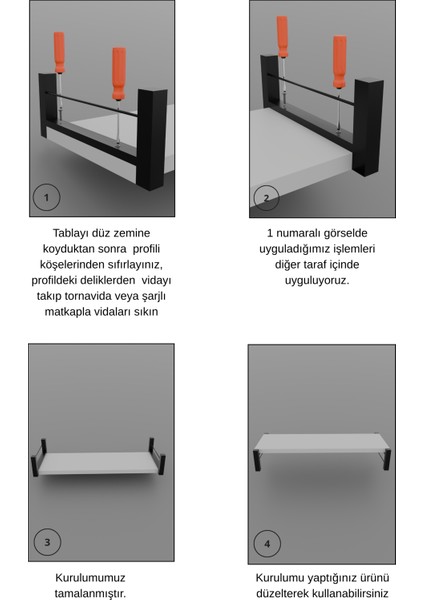 1

Tablayı düz zemine koyduktan sonra profili köşelerinden sıfırlayınız, profildeki deliklerden vidayı takıp tornavida veya şarjlı matkapla vidaları sıkın

2

1 numaralı görselde uyguladığımız işlemleri diğer taraf içinde uyguluyoruz.

3

Kurulumumuz tamalanmıştır.

4

Kurulumu yaptığınız ürünü düzelterek kullanabilirsiniz