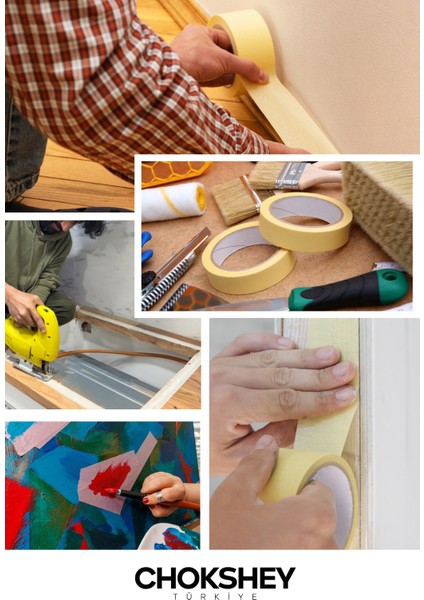 CHOKSHEY
TÜRKİYE