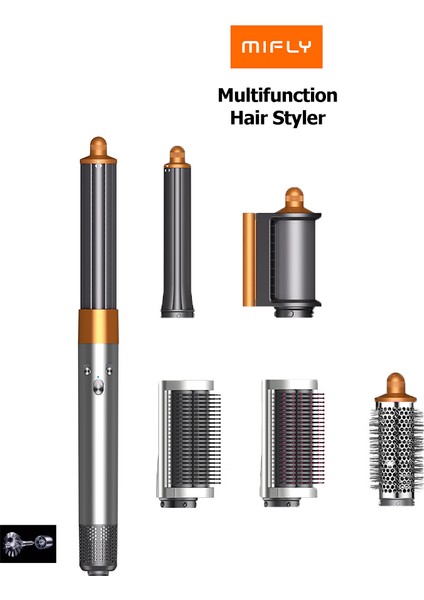 MIFLY

Multifunction
Hair Styler