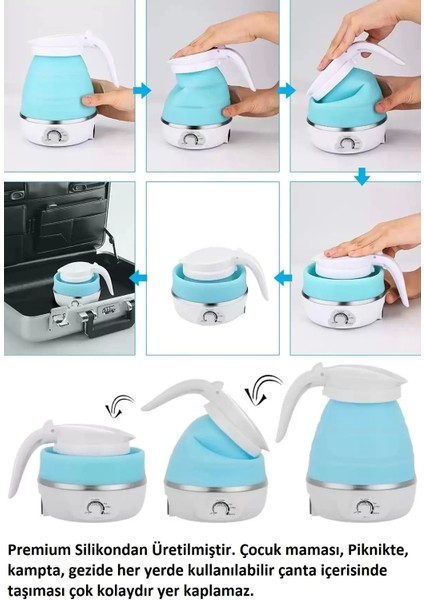 Premium Silikondan Üretilmiştir. Çocuk maması, Piknikte, kampta, gezide her yerde kullanılabilir çanta içerisinde taşıması çok kolaydır yer kaplamaz.