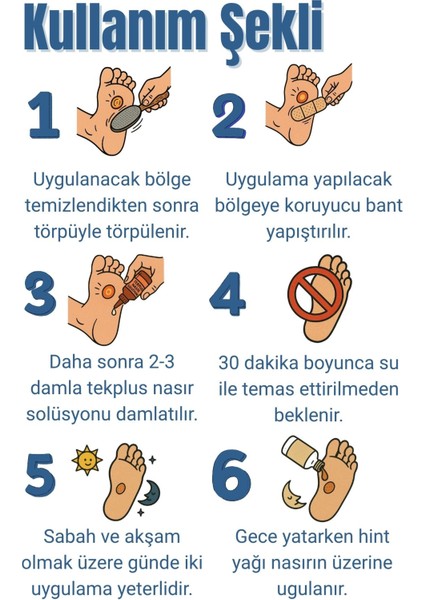 Kullanım Şekli

1

Uygulanacak bölge temizlendikten sonra törpüyle törpülenir.

2

Uygulama yapılacak bölgeye koruyucu bant yapıştırılır.

3

Daha sonra 2-3 damla tekplus nasır solüsyonu damlatılır.

4

30 dakika boyunca su ile temas ettirilmeden beklenir.

5

Sabah ve akşam olmak üzere günde iki uygulama yeterlidir.

6

Gece yatarken hint yağı nasırın üzerine ugulanır.