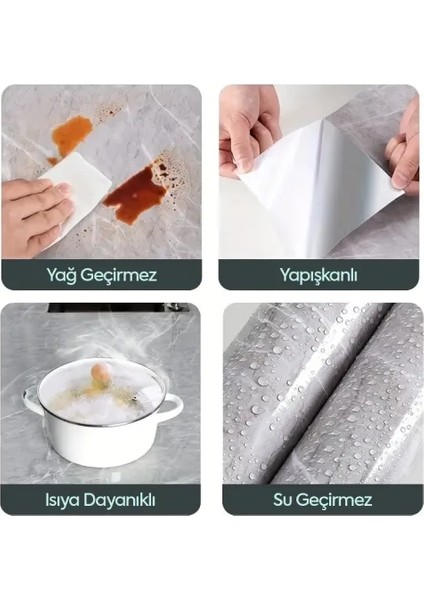 Yağ Geçirmez

Yapışkanlı

Isıya Dayanıklı

Su Geçirmez