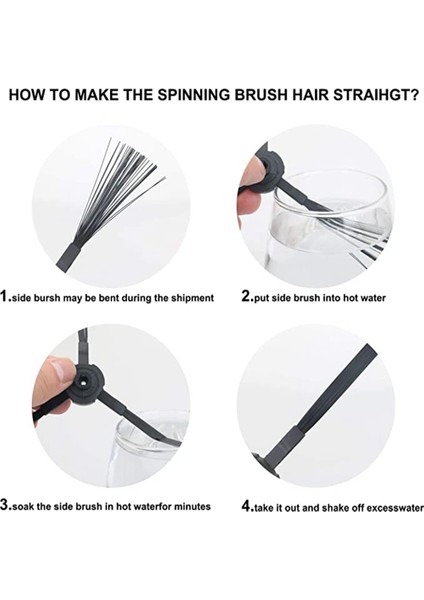 HOW TO MAKE THE SPINNING BRUSH HAIR STRAIHGT?

1.side bursh may be bent during the shipment

2.put side brush into hot water

3.soak the side brush in hot waterfor minutes

4.take it out and shake off excesswater