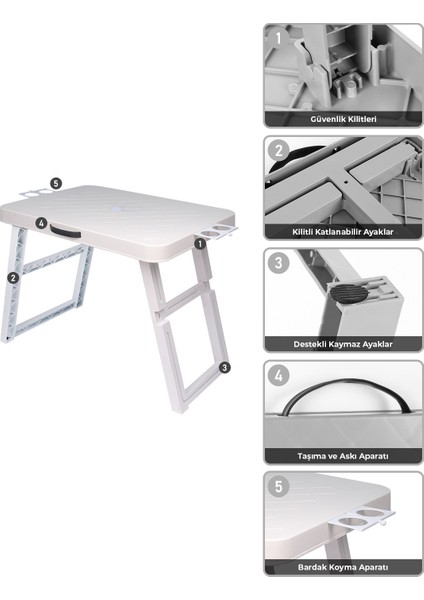 5
4
1
2
3

1
Güvenlik Kilitleri

2
Kilitli Katlanabilir Ayaklar

3
Destekli Kaymaz Ayaklar

4
Taşıma ve Askı Aparatı

5
Bardak Koyma Aparatı